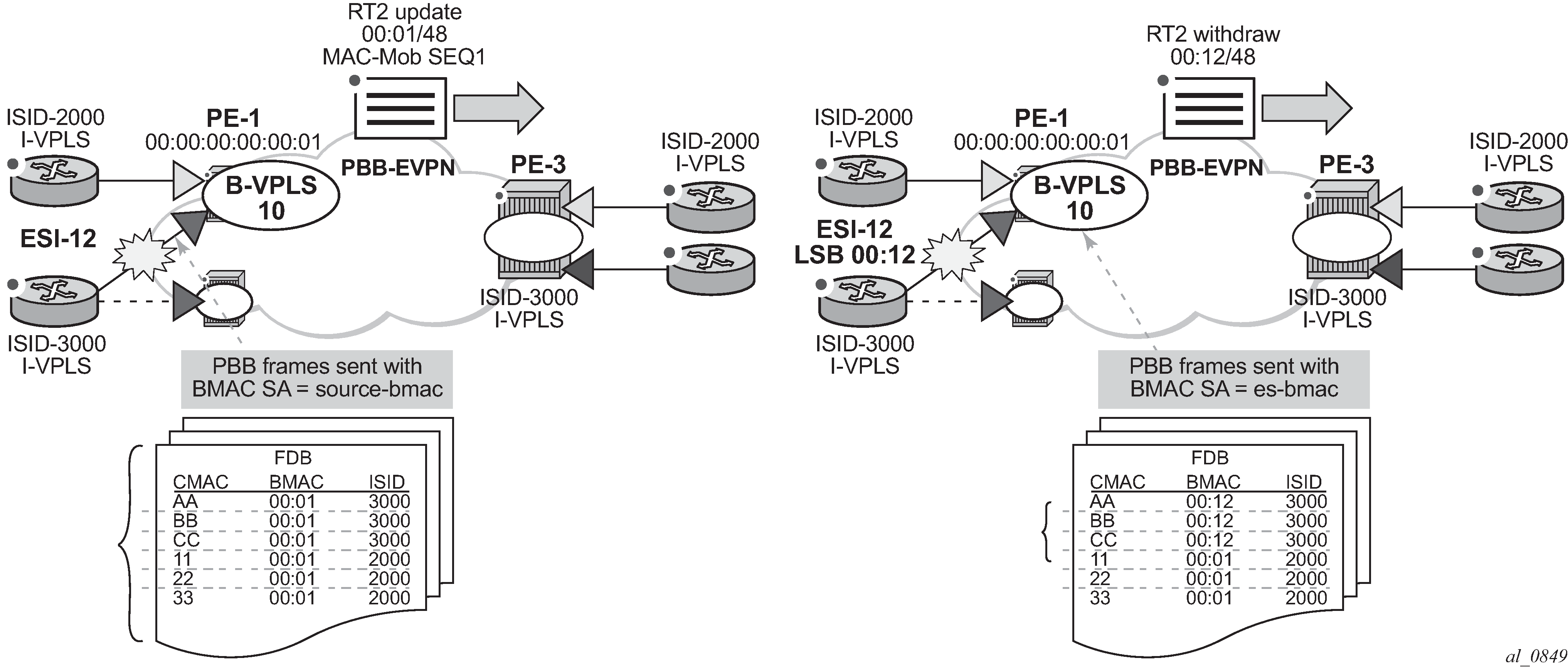 RT2 update
00:01/48
MAC-Mob SEQ1

ISID-2000
I-VPLS

PE-1
00:00:00:00:00:01

B-VPLS
10

PBB-EVPN

PE-3

ISID-2000
I-VPLS

ESI-12

ISID-3000
I-VPLS

ISID-3000
I-VPLS

PBB frames sent with
BMAC SA = source-bmac

FDB

| CMAC | BMAC | ISID |
|---|---|---|
| AA | 00:01 | 3000 |
| BB | 00:01 | 3000 |
| CC | 00:01 | 3000 |
| 11 | 00:01 | 2000 |
| 22 | 00:01 | 2000 |
| 33 | 00:01 | 2000 |

RT2 withdraw
00:12/48

ISID-2000
I-VPLS

PE-1
00:00:00:00:00:01

B-VPLS
10

PBB-EVPN

PE-3

ISID-2000
I-VPLS

ESI-12
LSB 00:12

ISID-3000
I-VPLS

ISID-3000
I-VPLS

PBB frames sent with
BMAC SA = es-bmac

FDB

| CMAC | BMAC | ISID |
|---|---|---|
| AA | 00:12 | 3000 |
| BB | 00:12 | 3000 |
| CC | 00:12 | 3000 |
| 11 | 00:01 | 2000 |
| 22 | 00:01 | 2000 |
| 33 | 00:01 | 2000 |

al_0849