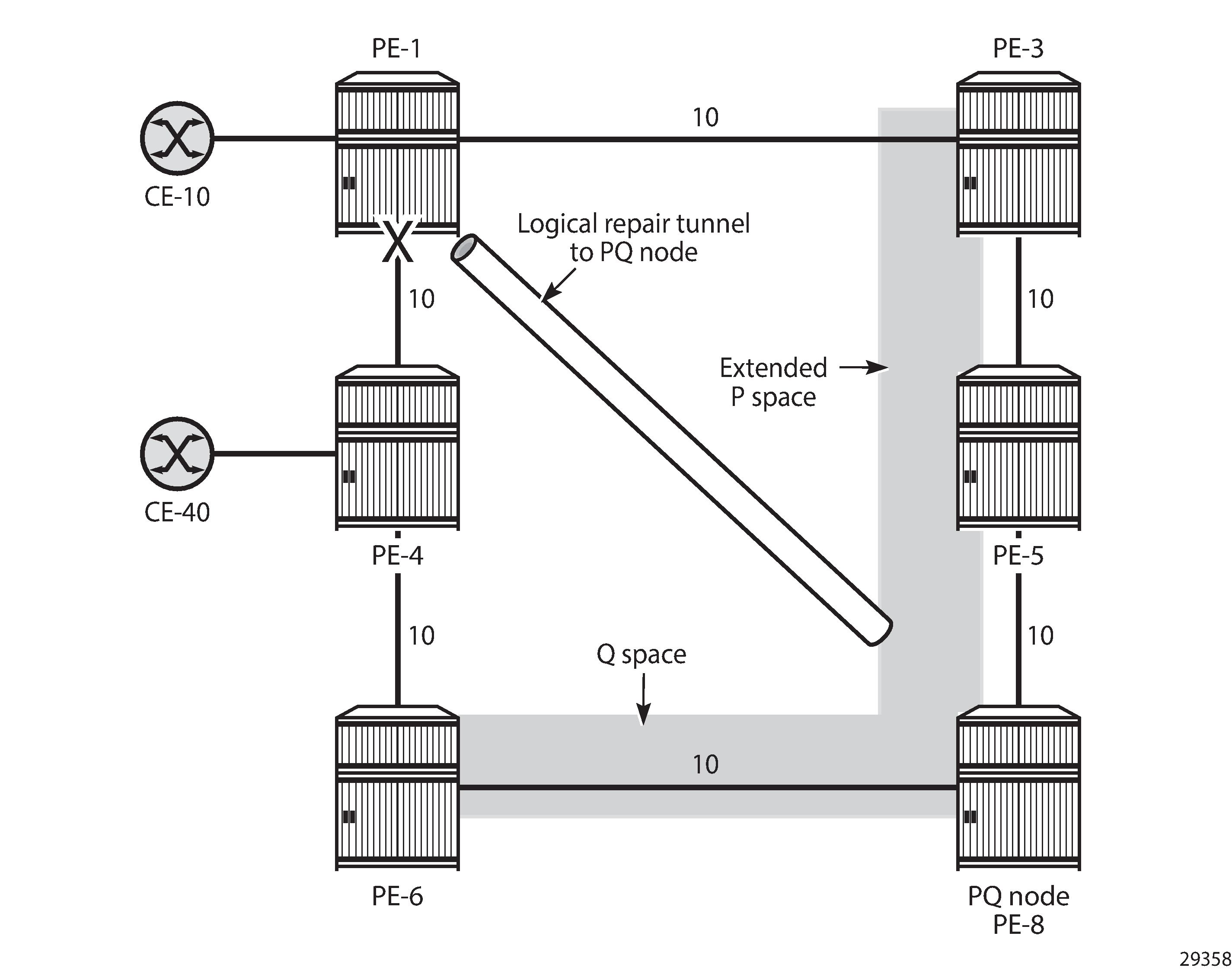 PE-1

PE-3

10

CE-10

Logical repair tunnel to PQ node

10

10

Extended P space

CE-40

PE-4

PE-5

10

10

Q space

10

PE-6

PQ node PE-8

29358