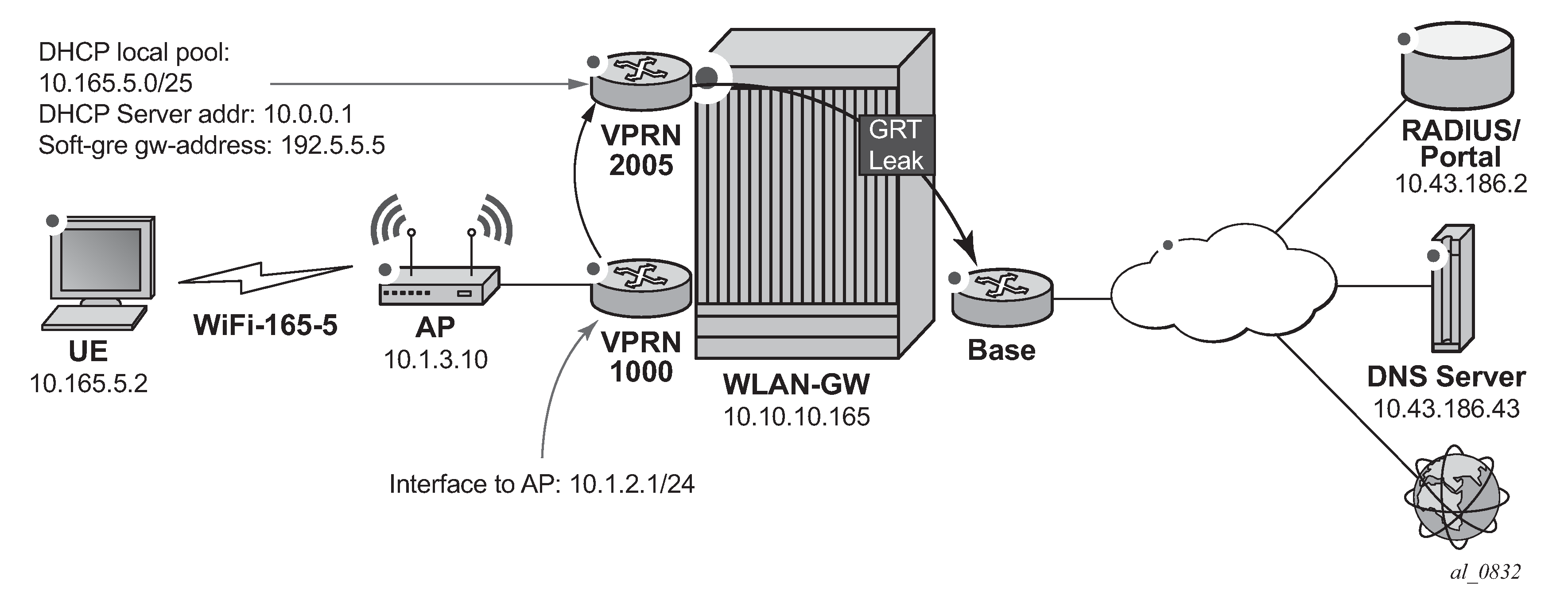 DHCP local pool:
10.165.5.0/25
DHCP Server addr: 10.0.0.1
Soft-gre gw-address: 192.5.5.5

VPRN
2005

GRT
Leak

RADIUS/
Portal
10.43.186.2

UE
10.165.5.2

WiFi-165-5

AP
10.1.3.10

VPRN
1000

WLAN-GW
10.10.10.165

Base

DNS Server
10.43.186.43

Interface to AP: 10.1.2.1/24

al_0832