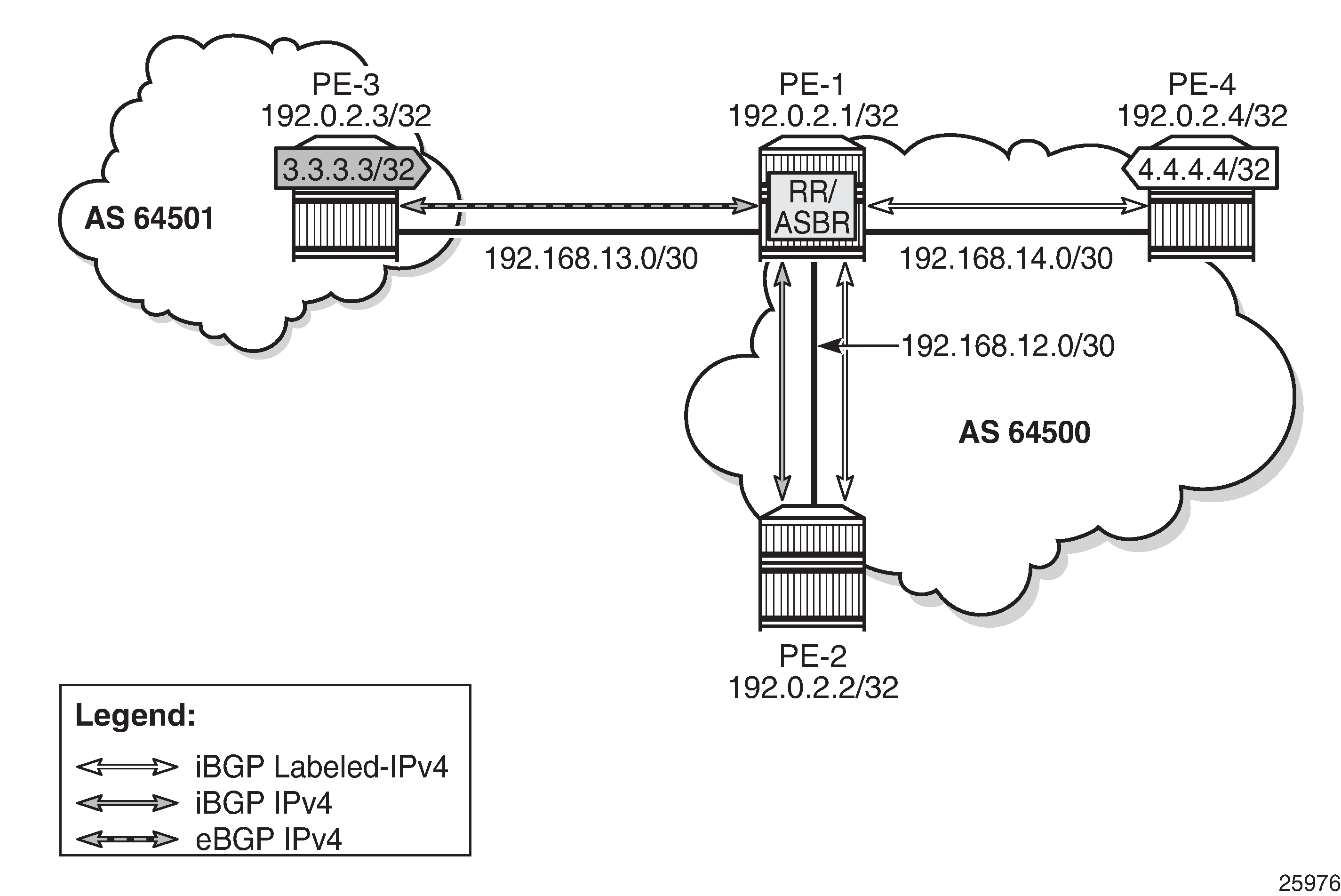 PE-3
192.0.2.3/32
3.3.3.3/32
AS 64501

PE-1
192.0.2.1/32
RR/
ASBR

PE-4
192.0.2.4/32
4.4.4.4/32

192.168.13.0/30
192.168.14.0/30
192.168.12.0/30

AS 64500

PE-2
192.0.2.2/32

Legend:
iBGP Labeled-IPv4
iBGP IPv4
eBGP IPv4

25976