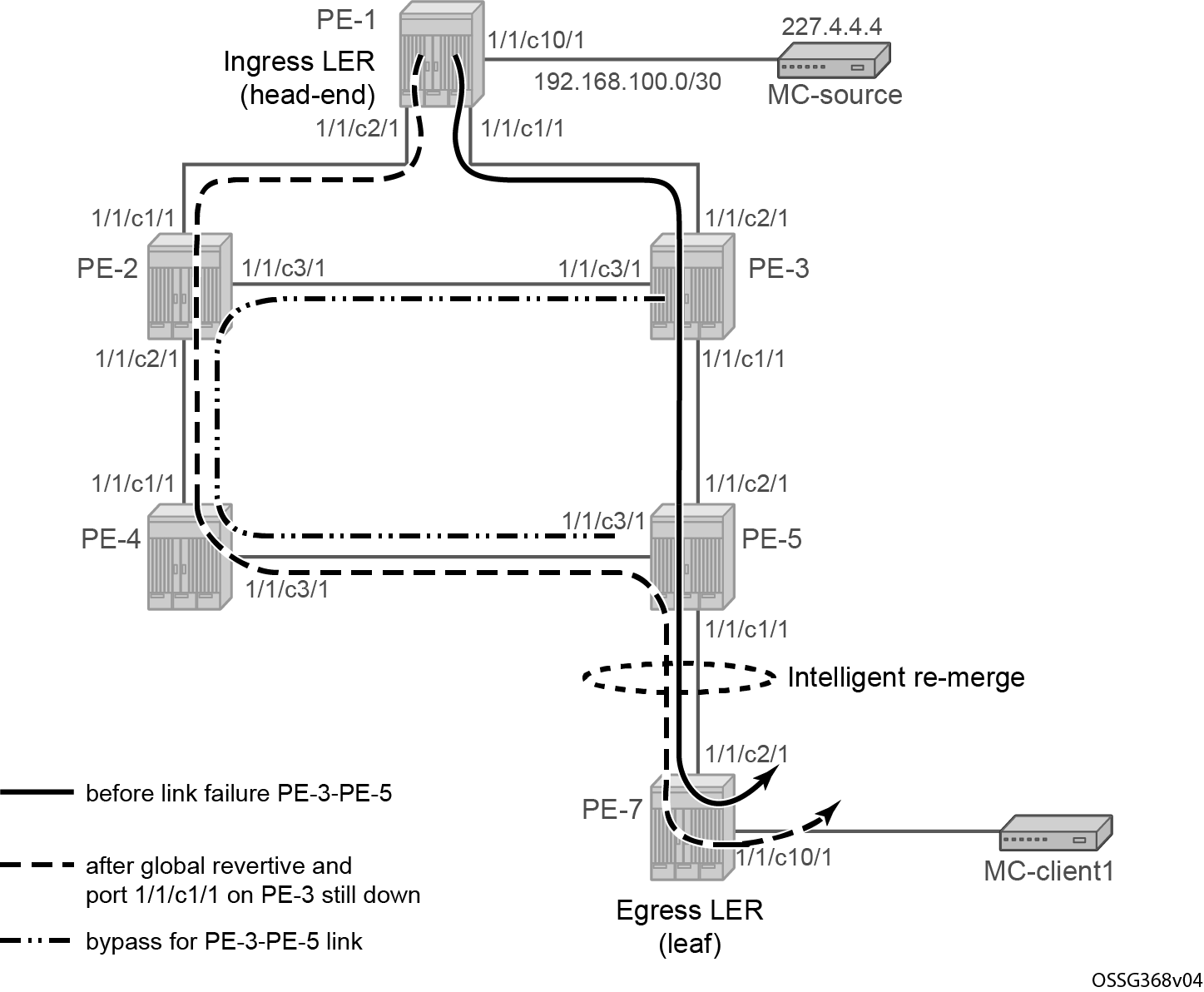 PE-1
Ingress LER
(head-end)
1/1/c10/1
227.4.4.4
192.168.100.0/30
MC-source
1/1/c2/1
1/1/c1/1
1/1/c1/1
1/1/c2/1
PE-2
1/1/c3/1
1/1/c3/1
PE-3
1/1/c2/1
1/1/c1/1
1/1/c1/1
1/1/c2/1
PE-4
1/1/c3/1
PE-5
1/1/c3/1
1/1/c1/1
Intelligent re-merge
1/1/c2/1
PE-7
1/1/c10/1
MC-client1
Egress LER
(leaf)

before link failure PE-3-PE-5

after global revertive and port 1/1/c1/1 on PE-3 still down

bypass for PE-3-PE-5 link

OSSG368v04