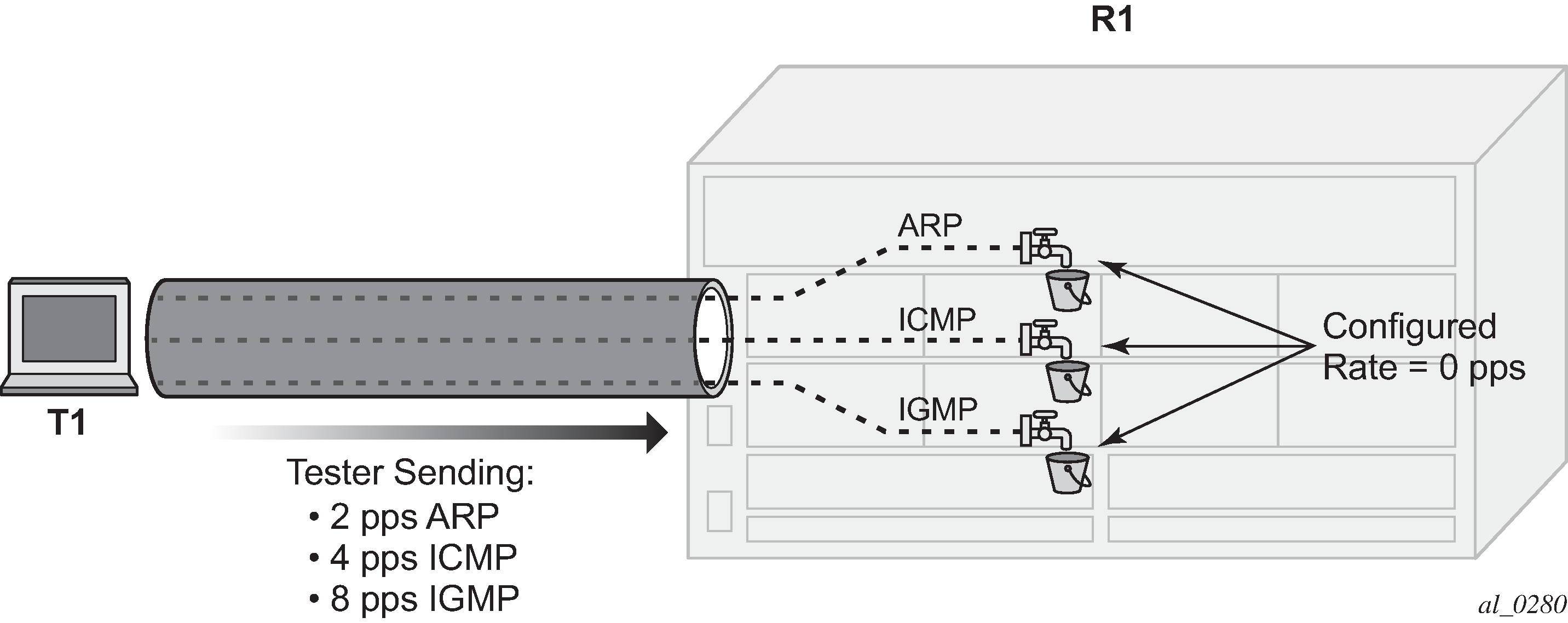 R1

ARP

ICMP

IGMP

Configured Rate = 0 pps

T1

Tester Sending:
• 2 pps ARP
• 4 pps ICMP
• 8 pps IGMP

al_0280