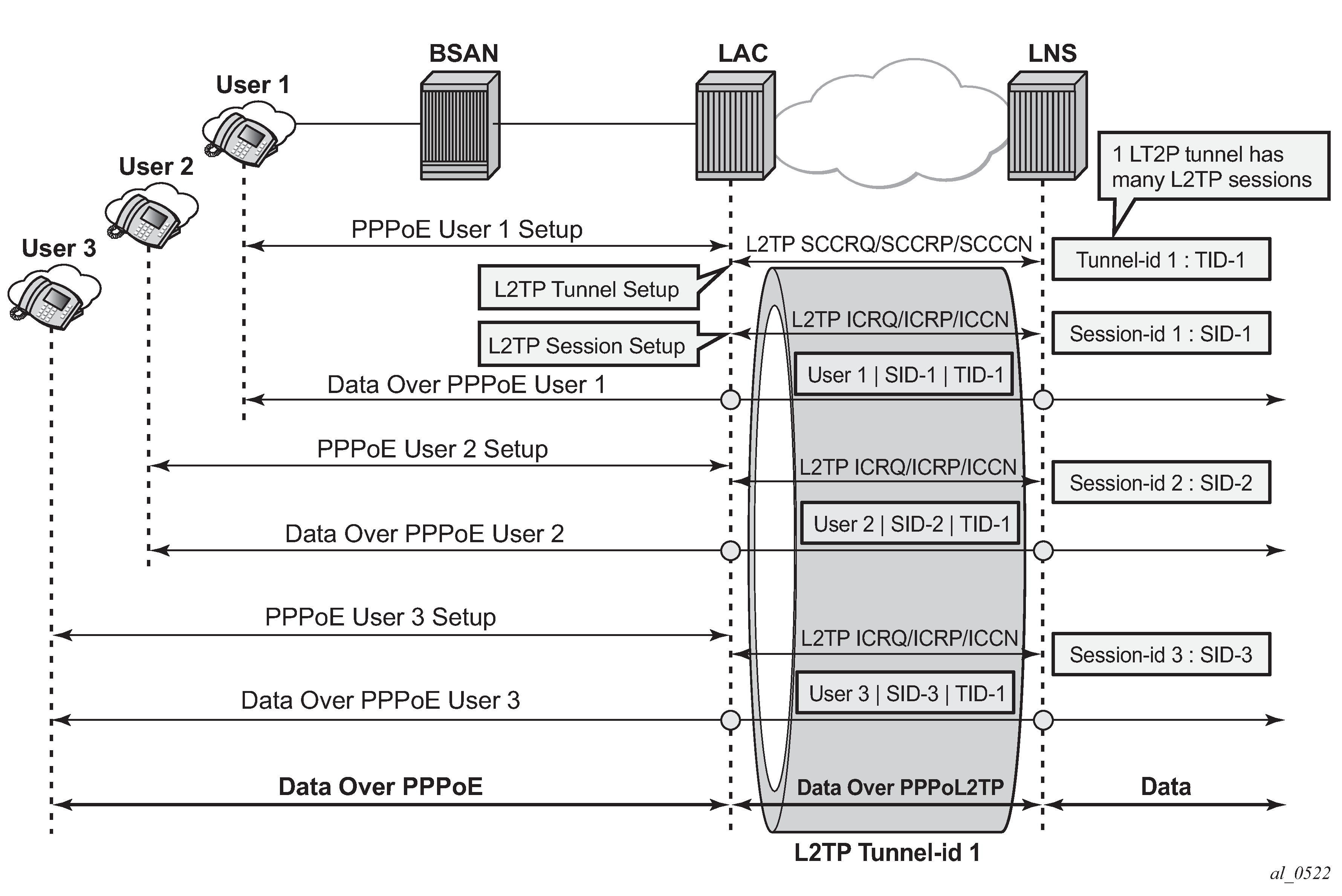 BSAN

LAC

LNS

User 1

User 2

User 3

1 LT2P tunnel has many L2TP sessions

PPPoE User 1 Setup

L2TP SCCRQ/SCCRP/SCCCN

Tunnel-id 1 : TID-1

L2TP Tunnel Setup

L2TP ICRQ/ICRP/ICCN

Session-id 1 : SID-1

L2TP Session Setup

User 1 | SID-1 | TID-1

Data Over PPPoE User 1

PPPoE User 2 Setup

L2TP ICRQ/ICRP/ICCN

Session-id 2 : SID-2

User 2 | SID-2 | TID-1

Data Over PPPoE User 2

PPPoE User 3 Setup

L2TP ICRQ/ICRP/ICCN

Session-id 3 : SID-3

User 3 | SID-3 | TID-1

Data Over PPPoE User 3

Data Over PPPoE

Data Over PPPoL2TP

Data

L2TP Tunnel-id 1

al_0522