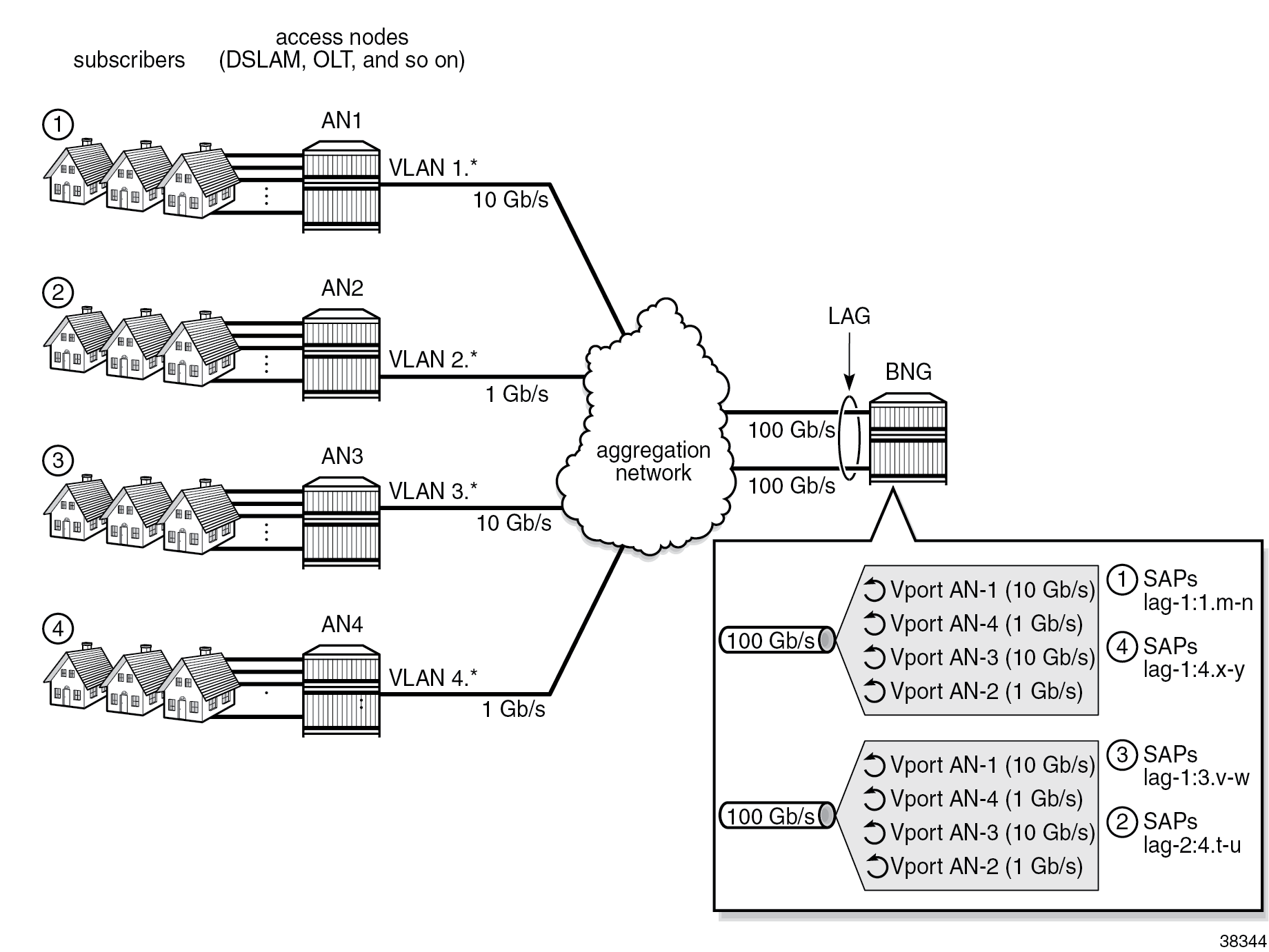 subscribers

access nodes
(DSLAM, OLT, and so on)

1

AN1

VLAN 1.*

10 Gb/s

2

AN2

VLAN 2.*

1 Gb/s

3

AN3

VLAN 3.*

10 Gb/s

4

AN4

VLAN 4.*

1 Gb/s

aggregation network

LAG

BNG

100 Gb/s

100 Gb/s

100 Gb/s

Vport AN-1 (10 Gb/s)
Vport AN-4 (1 Gb/s)
Vport AN-3 (10 Gb/s)
Vport AN-2 (1 Gb/s)

1 SAPs lag-1:1.m-n

4 SAPs lag-1:4.x-y

100 Gb/s

Vport AN-1 (10 Gb/s)
Vport AN-4 (1 Gb/s)
Vport AN-3 (10 Gb/s)
Vport AN-2 (1 Gb/s)

3 SAPs lag-1:3.v-w

2 SAPs lag-2:4.t-u

38344