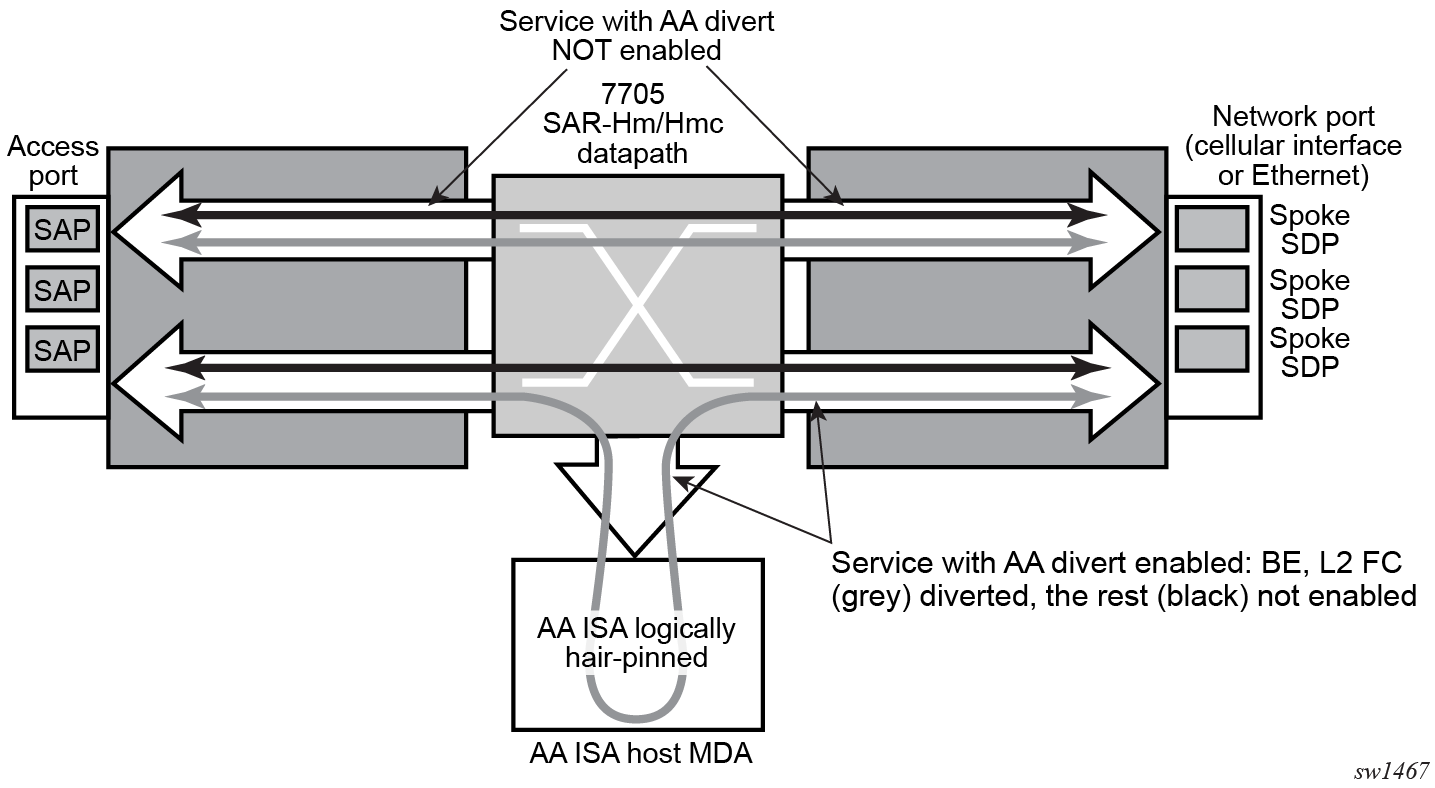 Service with AA divert NOT enabled

7705 SAR-Hm/Hmc datapath

Access port

SAP

SAP

SAP

Network port (cellular interface or Ethernet)

Spoke SDP

Spoke SDP

Spoke SDP

Service with AA divert enabled: BE, L2 FC (grey) diverted, the rest (black) not enabled

AA ISA logically hair-pinned

AA ISA host MDA

sw1467