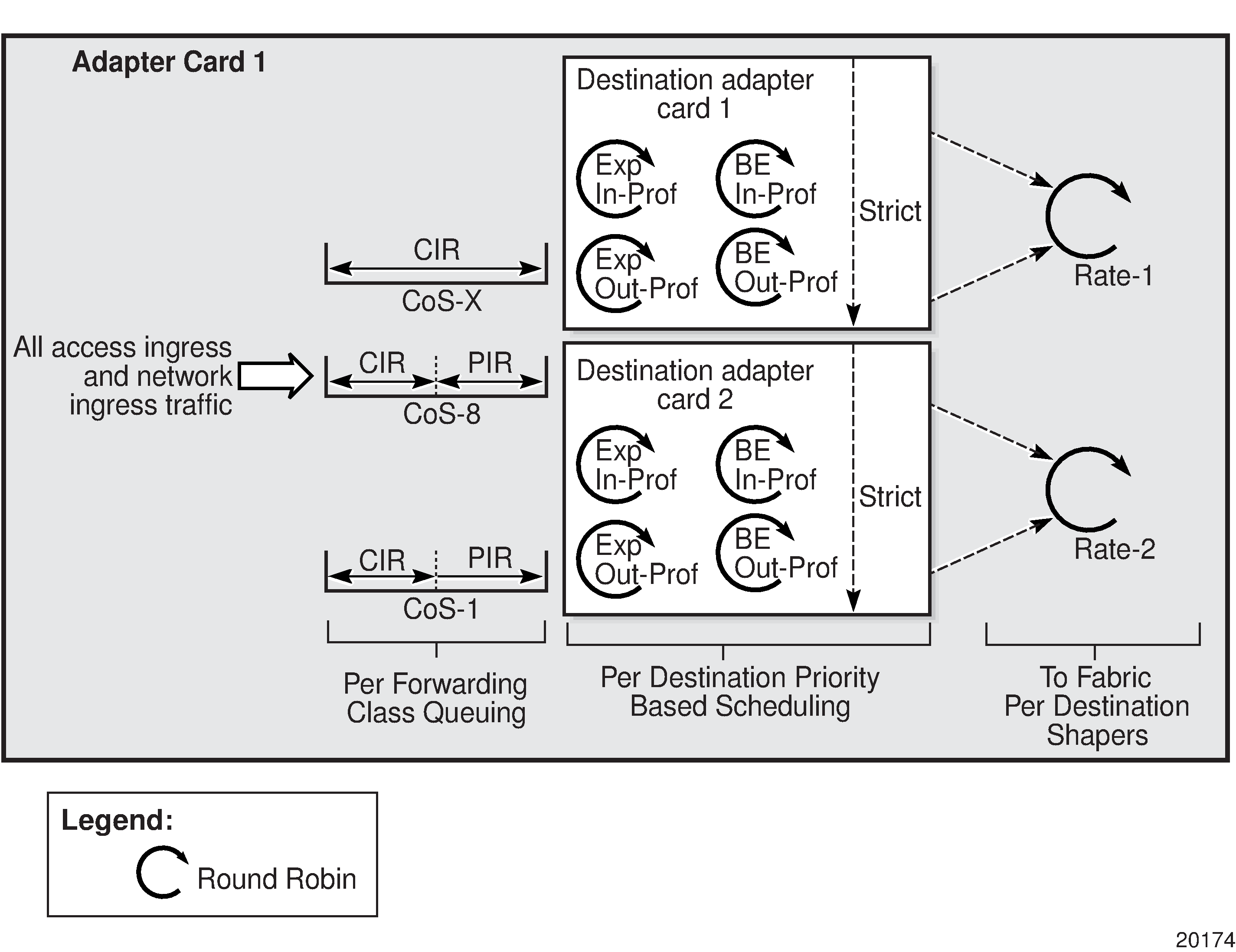 Adapter Card 1

All access ingress and network ingress traffic

CIR

CoS-X

CIR PIR

CoS-8

CIR PIR

CoS-1

Destination adapter card 1

Exp In-Prof

BE In-Prof

Exp Out-Prof

BE Out-Prof

Strict

Destination adapter card 2

Exp In-Prof

BE In-Prof

Exp Out-Prof

BE Out-Prof

Strict

Rate-1

Rate-2

Per Forwarding Class Queuing

Per Destination Priority Based Scheduling

To Fabric Per Destination Shapers

Legend:

Round Robin

20174