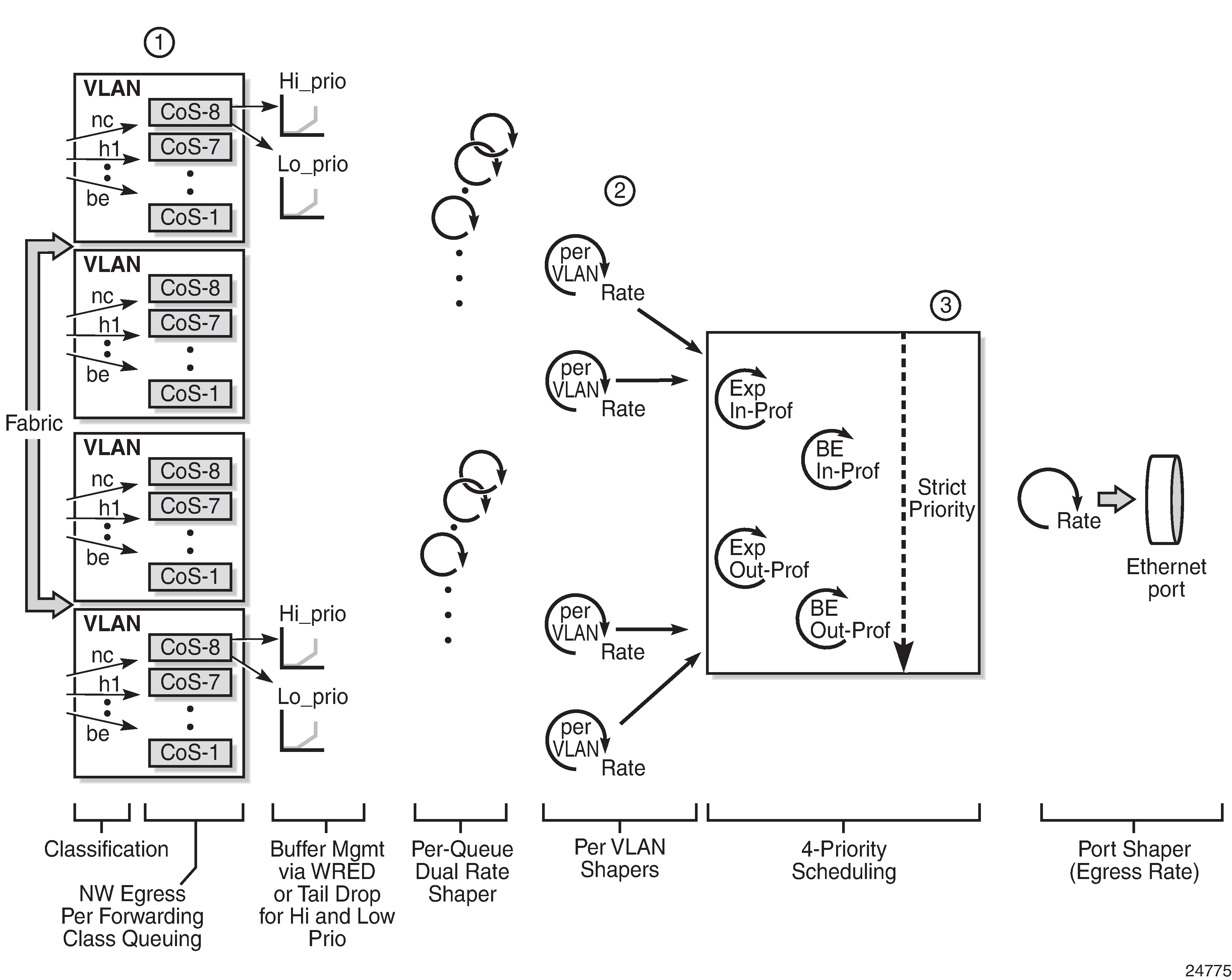 1

VLAN
nc
h1
be
CoS-8
CoS-7
CoS-1

Hi_prio
Lo_prio

VLAN
nc
h1
be
CoS-8
CoS-7
CoS-1

Fabric

VLAN
nc
h1
be
CoS-8
CoS-7
CoS-1

VLAN
nc
h1
be
CoS-8
CoS-7
CoS-1

Hi_prio
Lo_prio

2

per VLAN Rate
per VLAN Rate
per VLAN Rate
per VLAN Rate

3

Exp In-Prof
BE In-Prof
Exp Out-Prof
BE Out-Prof
Strict Priority

Rate
Ethernet port

Classification

NW Egress Per Forwarding Class Queuing

Buffer Mgmt via WRED or Tail Drop for Hi and Low Prio

Per-Queue Dual Rate Shaper

Per VLAN Shapers

4-Priority Scheduling

Port Shaper (Egress Rate)

24775