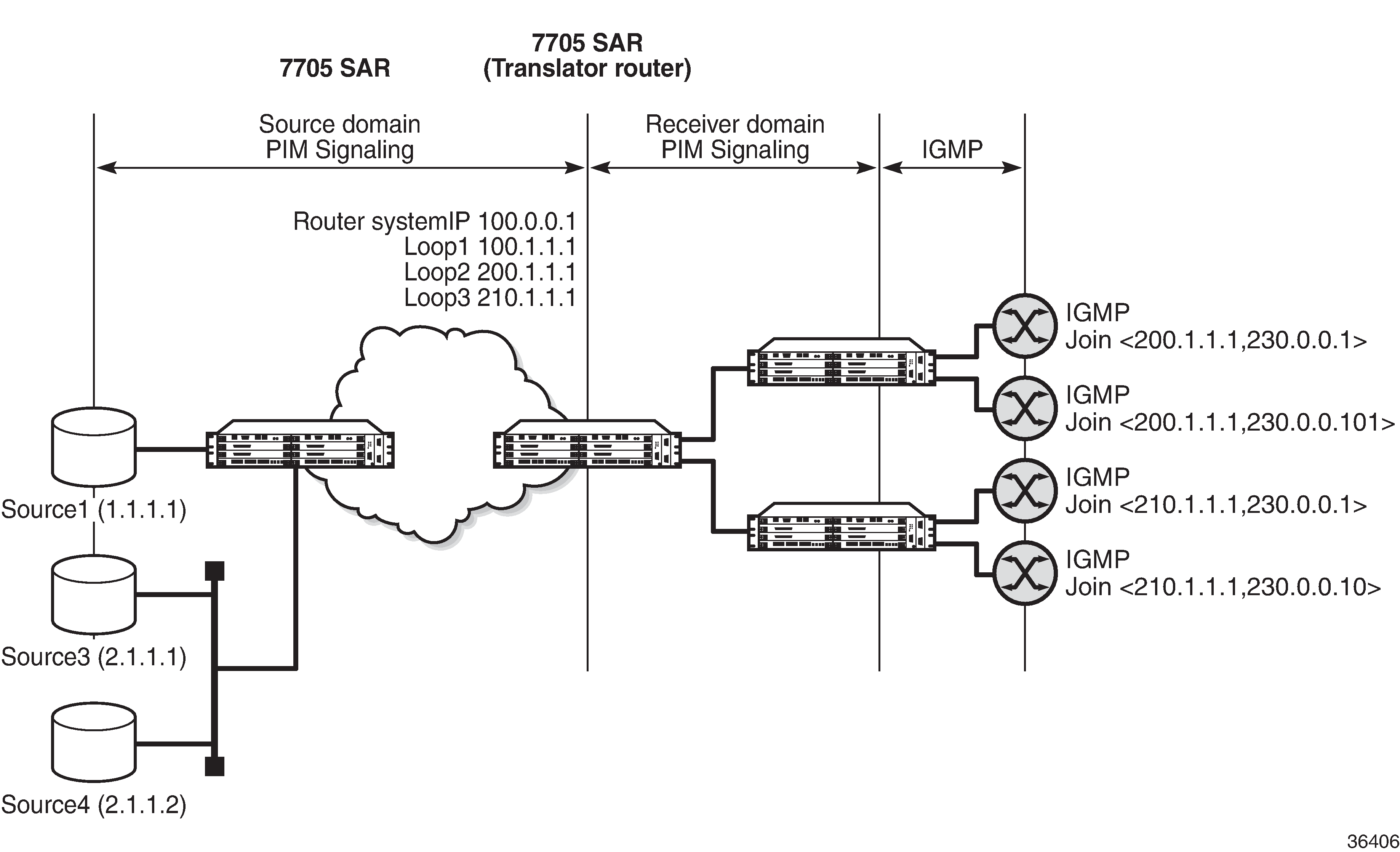 7705 SAR

7705 SAR
(Translator router)

Source domain
PIM Signaling

Receiver domain
PIM Signaling

IGMP

Router systemIP 100.0.0.1
Loop1 100.1.1.1
Loop2 200.1.1.1
Loop3 210.1.1.1

IGMP
Join <200.1.1.1,230.0.0.1>

IGMP
Join <200.1.1.1,230.0.0.101>

IGMP
Join <210.1.1.1,230.0.0.1>

IGMP
Join <210.1.1.1,230.0.0.10>

Source1 (1.1.1.1)

Source3 (2.1.1.1)

Source4 (2.1.1.2)

36406