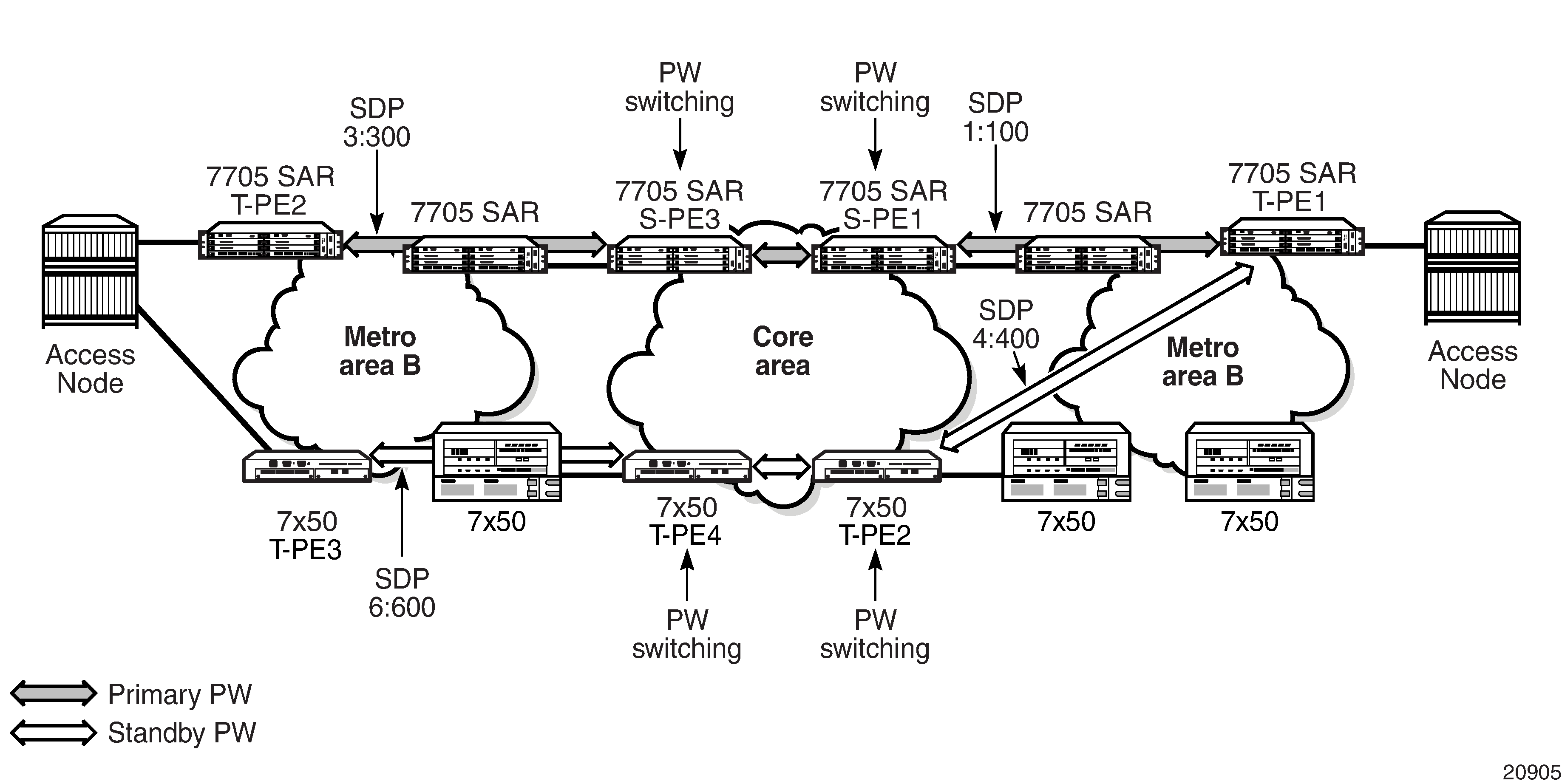 PW switching

PW switching

SDP 3:300

SDP 1:100

7705 SAR T-PE2

7705 SAR

7705 SAR S-PE3

7705 SAR S-PE1

7705 SAR

7705 SAR T-PE1

Access Node

Metro area B

Core area

SDP 4:400

Metro area B

Access Node

7x50 T-PE3

7x50

7x50 T-PE4

7x50 T-PE2

7x50

7x50

SDP 6:600

PW switching

PW switching

Primary PW

Standby PW

20905