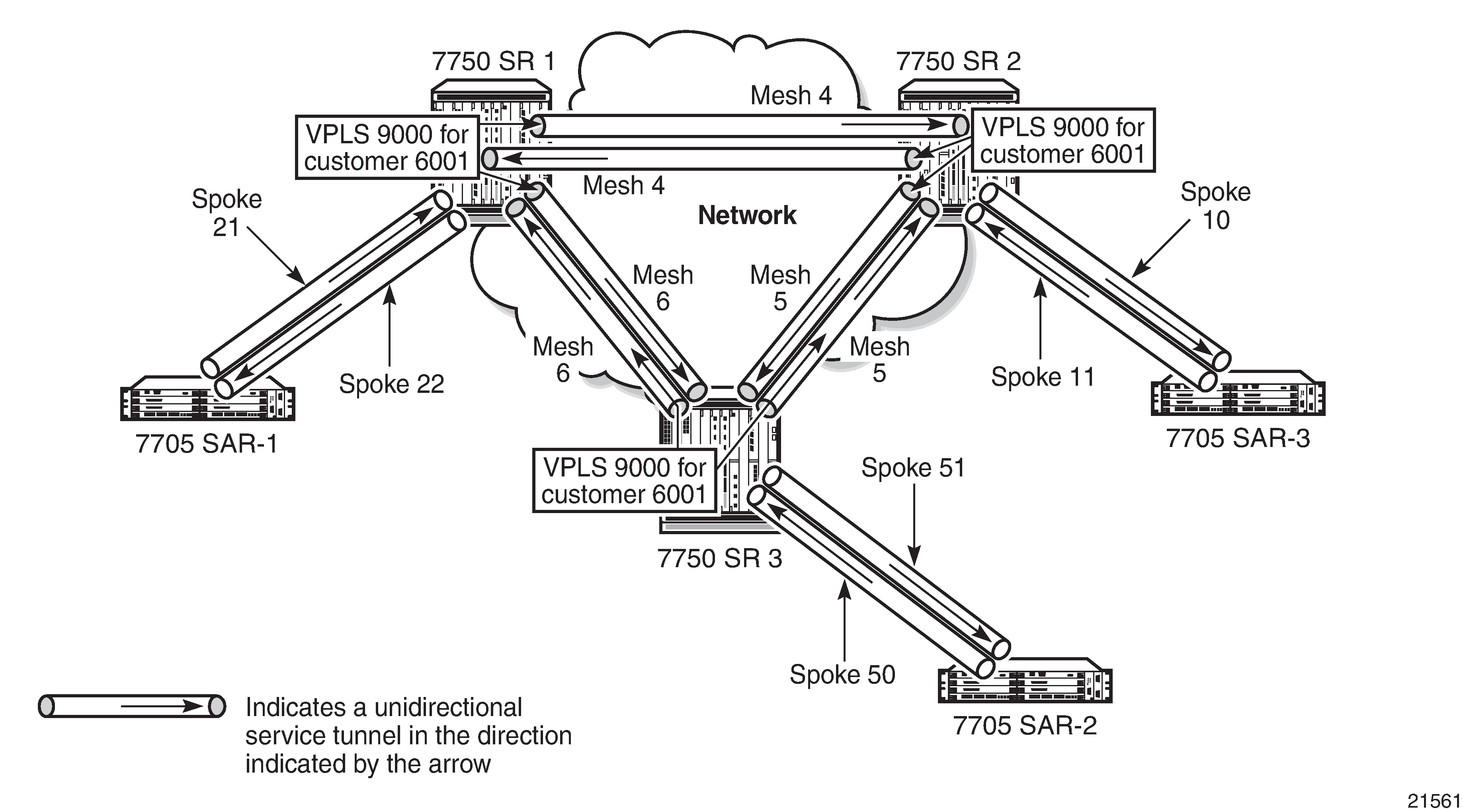 7750 SR 1

7750 SR 2

Mesh 4

VPLS 9000 for customer 6001

VPLS 9000 for customer 6001

Mesh 4

Spoke 21

Network

Spoke 10

Mesh 6

Mesh 5

Mesh 6

Mesh 5

Spoke 22

Spoke 11

7705 SAR-1

7705 SAR-3

VPLS 9000 for customer 6001

Spoke 51

7750 SR 3

Spoke 50

7705 SAR-2

Indicates a unidirectional service tunnel in the direction indicated by the arrow

21561