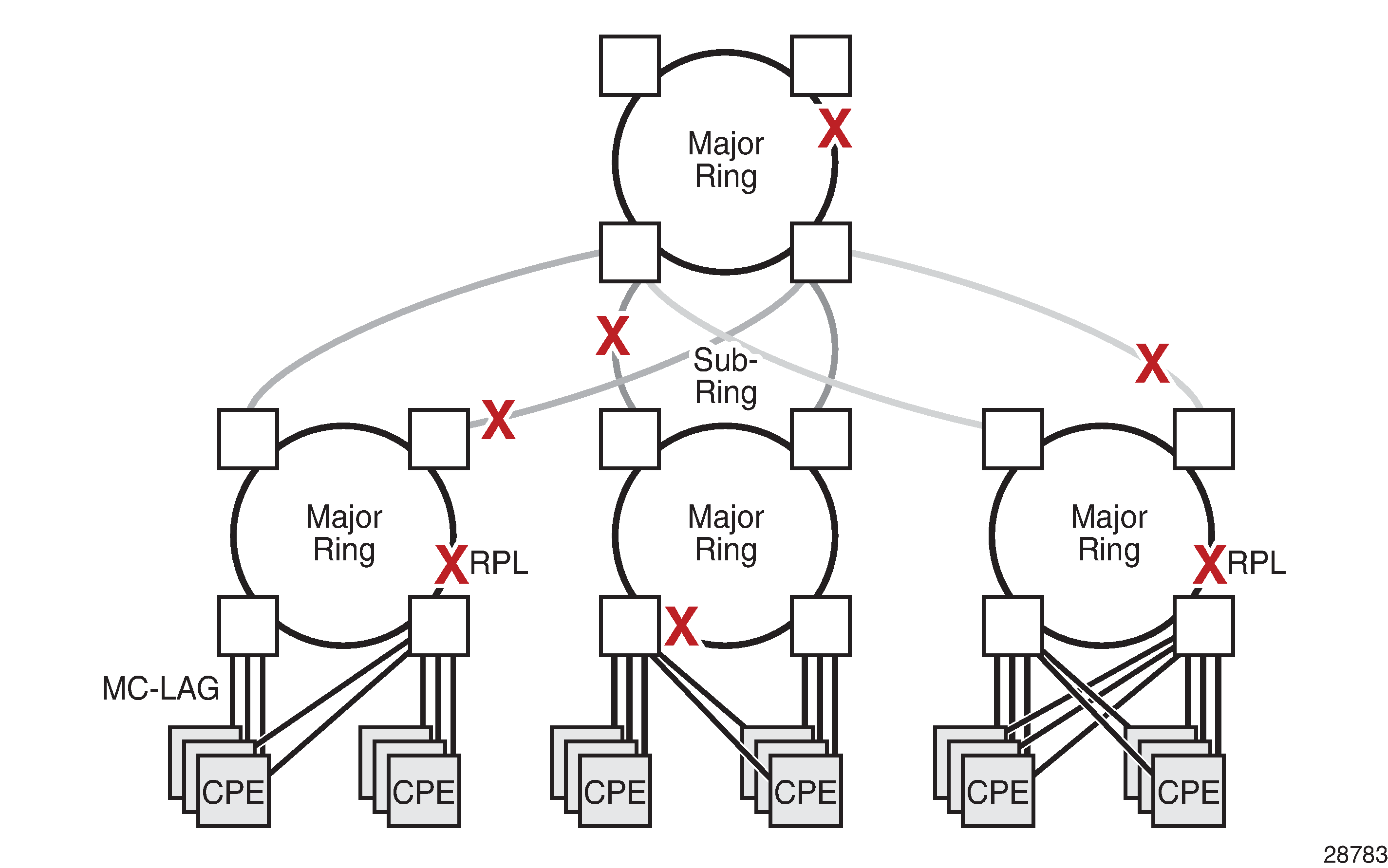 Major Ring

X

X

Sub-Ring

X

X

Major Ring

X RPL

Major Ring

X

Major Ring

X RPL

MC-LAG

CPE

CPE

CPE

CPE

CPE

CPE

28783