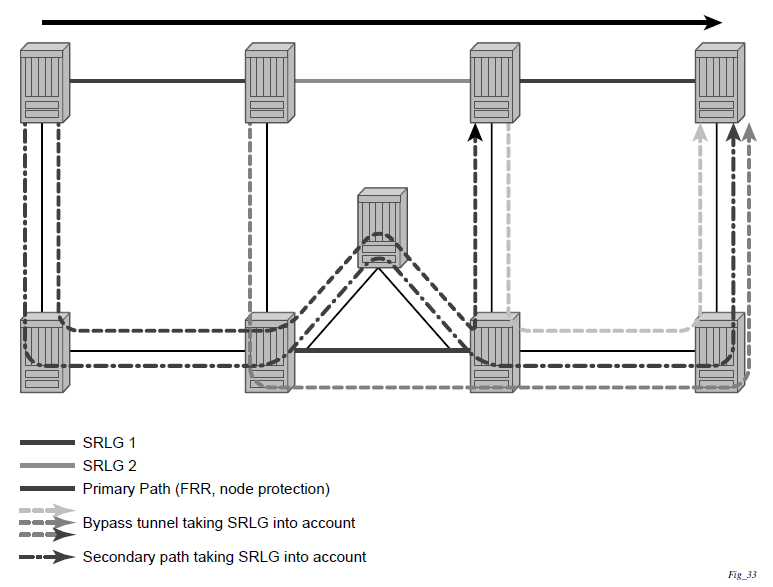 SRLG 1
SRLG 2
Primary Path (FRR, node protection)
Bypass tunnel taking SRLG into account
Secondary path taking SRLG into account

Fig_33