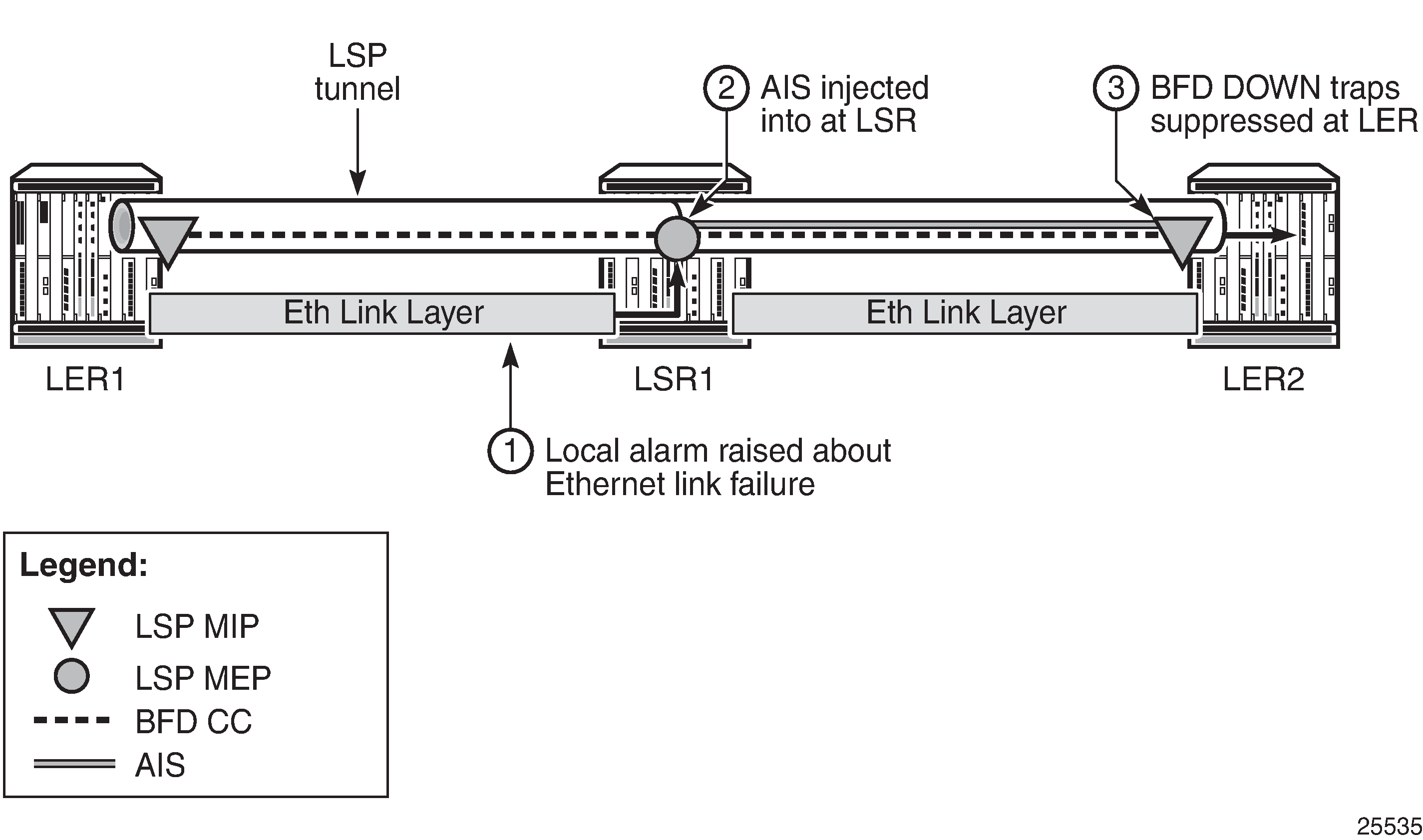 LSP tunnel

2 AIS injected into at LSR

3 BFD DOWN traps suppressed at LER

Eth Link Layer

Eth Link Layer

LER1

LSR1

LER2

1 Local alarm raised about Ethernet link failure

Legend:

LSP MIP

LSP MEP

BFD CC

AIS

25535