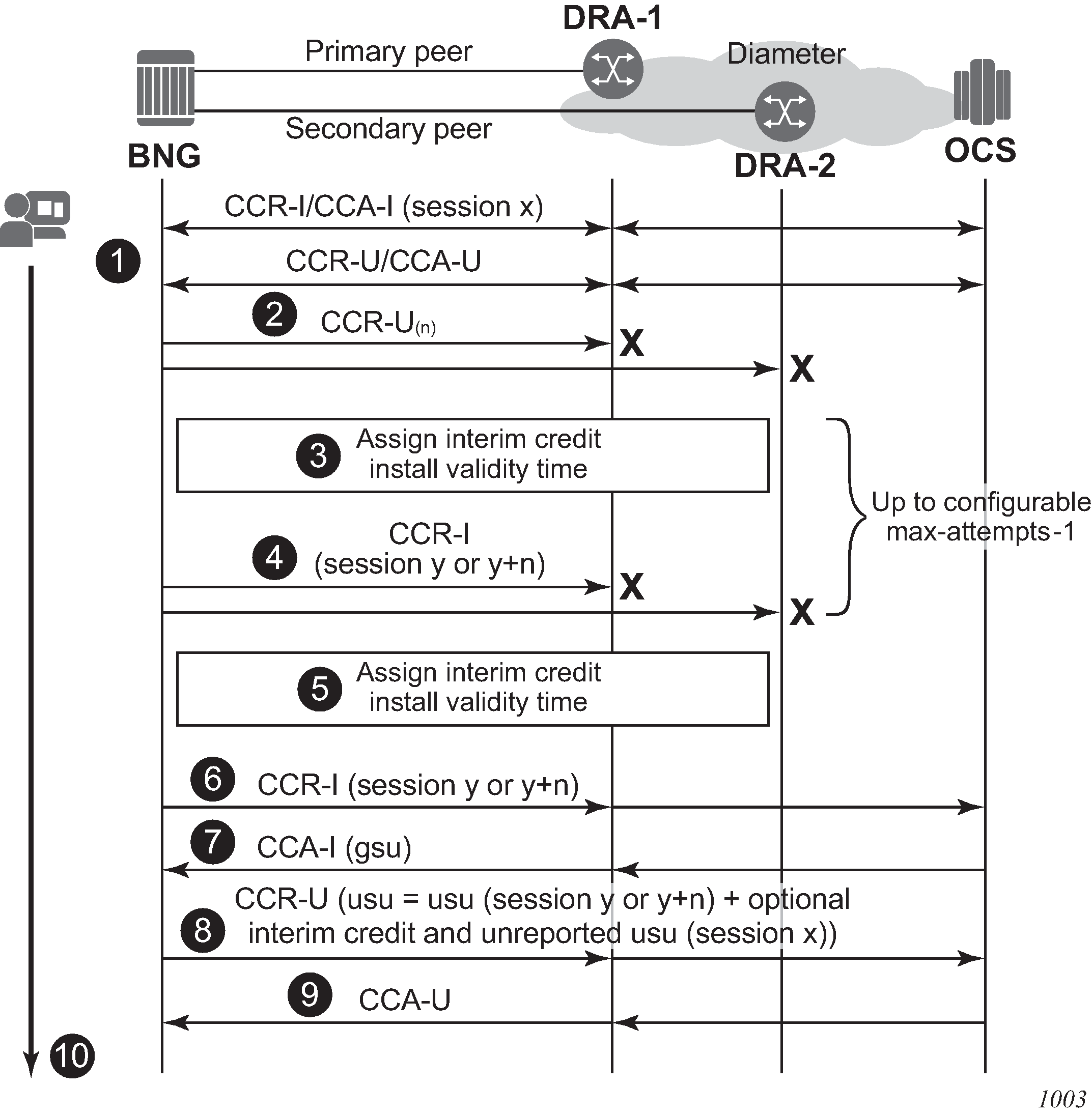 DRA-1

Primary peer

Diameter

Secondary peer

BNG

DRA-2

OCS

CCR-I/CCA-I (session x)

1

CCR-U/CCA-U

2 CCR-U$_{(n)}$

X

X

3 Assign interim credit install validity time

Up to configurable max-attempts-1

4 CCR-I (session y or y+n)

X

X

5 Assign interim credit install validity time

6 CCR-I (session y or y+n)

7 CCA-I (gsu)

8 CCR-U (usu = usu (session y or y+n) + optional interim credit and unreported usu (session x))

9 CCA-U

10

1003