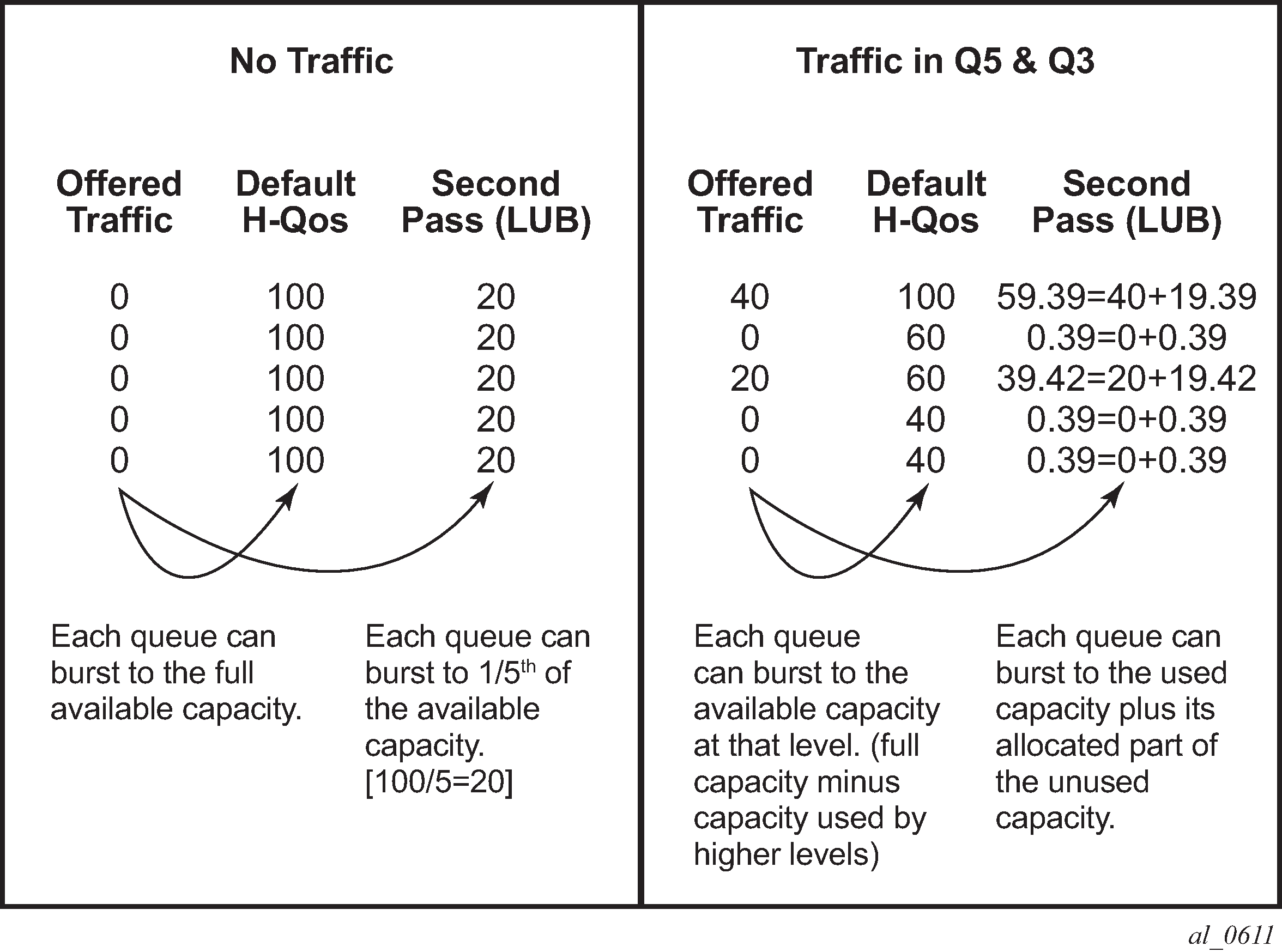 No Traffic

| Offered Traffic | Default H-Qos | Second Pass (LUB) |
|---|---|---|
| 0 | 100 | 20 |
| 0 | 100 | 20 |
| 0 | 100 | 20 |
| 0 | 100 | 20 |
| 0 | 100 | 20 |

Each queue can burst to the full available capacity.

Each queue can burst to 1/5$^{th}$ of the available capacity. [100/5=20]

Traffic in Q5 & Q3

| Offered Traffic | Default H-Qos | Second Pass (LUB) |
|---|---|---|
| 40 | 100 | 59.39=40+19.39 |
| 0 | 60 | 0.39=0+0.39 |
| 20 | 60 | 39.42=20+19.42 |
| 0 | 40 | 0.39=0+0.39 |
| 0 | 40 | 0.39=0+0.39 |

Each queue can burst to the available capacity at that level. (full capacity minus capacity used by higher levels)

Each queue can burst to the used capacity plus its allocated part of the unused capacity.

al_0611