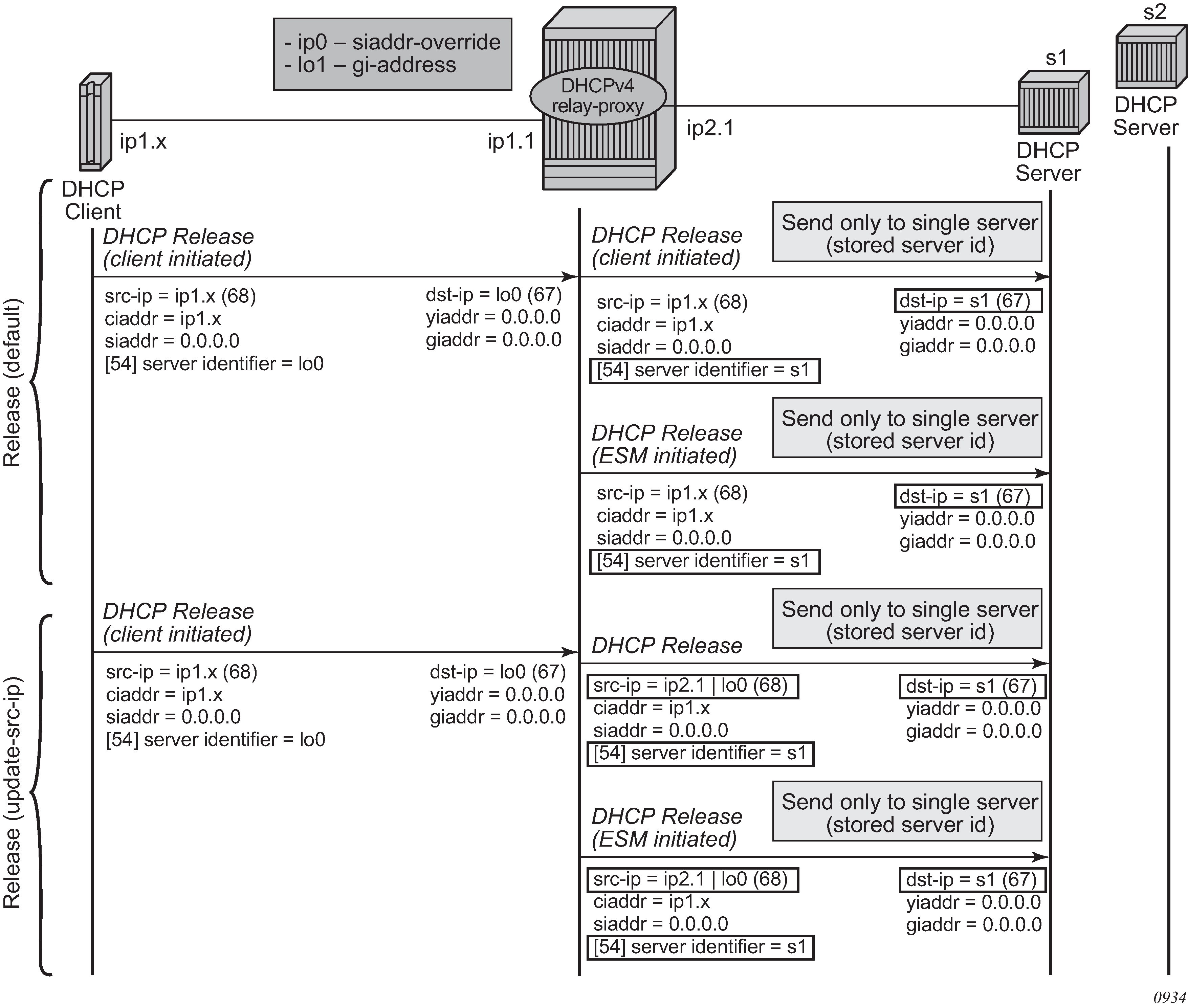 - ip0 – siaddr-override
- lo1 – gi-address

DHCPv4 relay-proxy

s1

s2

DHCP Server

DHCP Server

ip1.x

ip1.1

ip2.1

DHCP Client

Release (default)

DHCP Release (client initiated)

src-ip = ip1.x (68)
ciaddr = ip1.x
siaddr = 0.0.0.0
[54] server identifier = lo0

dst-ip = lo0 (67)
yiaddr = 0.0.0.0
giaddr = 0.0.0.0

DHCP Release (client initiated)

Send only to single server (stored server id)

src-ip = ip1.x (68)
ciaddr = ip1.x
siaddr = 0.0.0.0
[54] server identifier = s1

dst-ip = s1 (67)
yiaddr = 0.0.0.0
giaddr = 0.0.0.0

DHCP Release (ESM initiated)

Send only to single server (stored server id)

src-ip = ip1.x (68)
ciaddr = ip1.x
siaddr = 0.0.0.0
[54] server identifier = s1

dst-ip = s1 (67)
yiaddr = 0.0.0.0
giaddr = 0.0.0.0

Release (update-src-ip)

DHCP Release (client initiated)

src-ip = ip1.x (68)
ciaddr = ip1.x
siaddr = 0.0.0.0
[54] server identifier = lo0

dst-ip = lo0 (67)
yiaddr = 0.0.0.0
giaddr = 0.0.0.0

DHCP Release

Send only to single server (stored server id)

src-ip = ip2.1 | lo0 (68)
ciaddr = ip1.x
siaddr = 0.0.0.0
[54] server identifier = s1

dst-ip = s1 (67)
yiaddr = 0.0.0.0
giaddr = 0.0.0.0

DHCP Release (ESM initiated)

Send only to single server (stored server id)

src-ip = ip2.1 | lo0 (68)
ciaddr = ip1.x
siaddr = 0.0.0.0
[54] server identifier = s1

dst-ip = s1 (67)
yiaddr = 0.0.0.0
giaddr = 0.0.0.0

0934