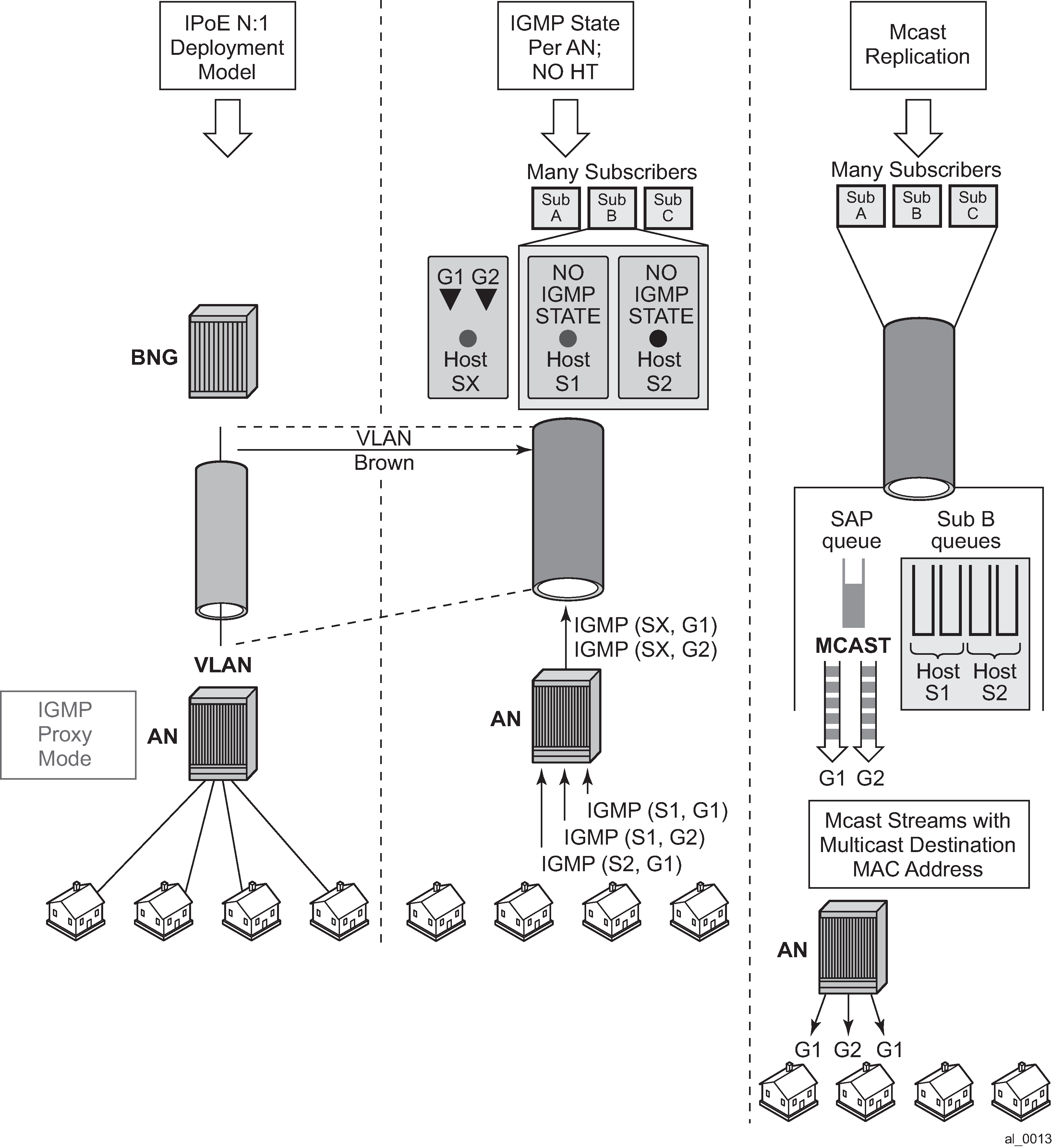 IPoE N:1 Deployment Model

BNG

VLAN Brown

VLAN

IGMP Proxy Mode

AN

IGMP State Per AN; NO HT

Many Subscribers

Sub A

Sub B

Sub C

G1 G2

Host SX

NO IGMP STATE

Host S1

NO IGMP STATE

Host S2

IGMP (SX, G1)
IGMP (SX, G2)

AN

IGMP (S1, G1)
IGMP (S1, G2)
IGMP (S2, G1)

Mcast Replication

Many Subscribers

Sub A

Sub B

Sub C

SAP queue

Sub B queues

MCAST

Host S1

Host S2

G1 G2

Mcast Streams with Multicast Destination MAC Address

AN

G1 G2 G1

al_0013