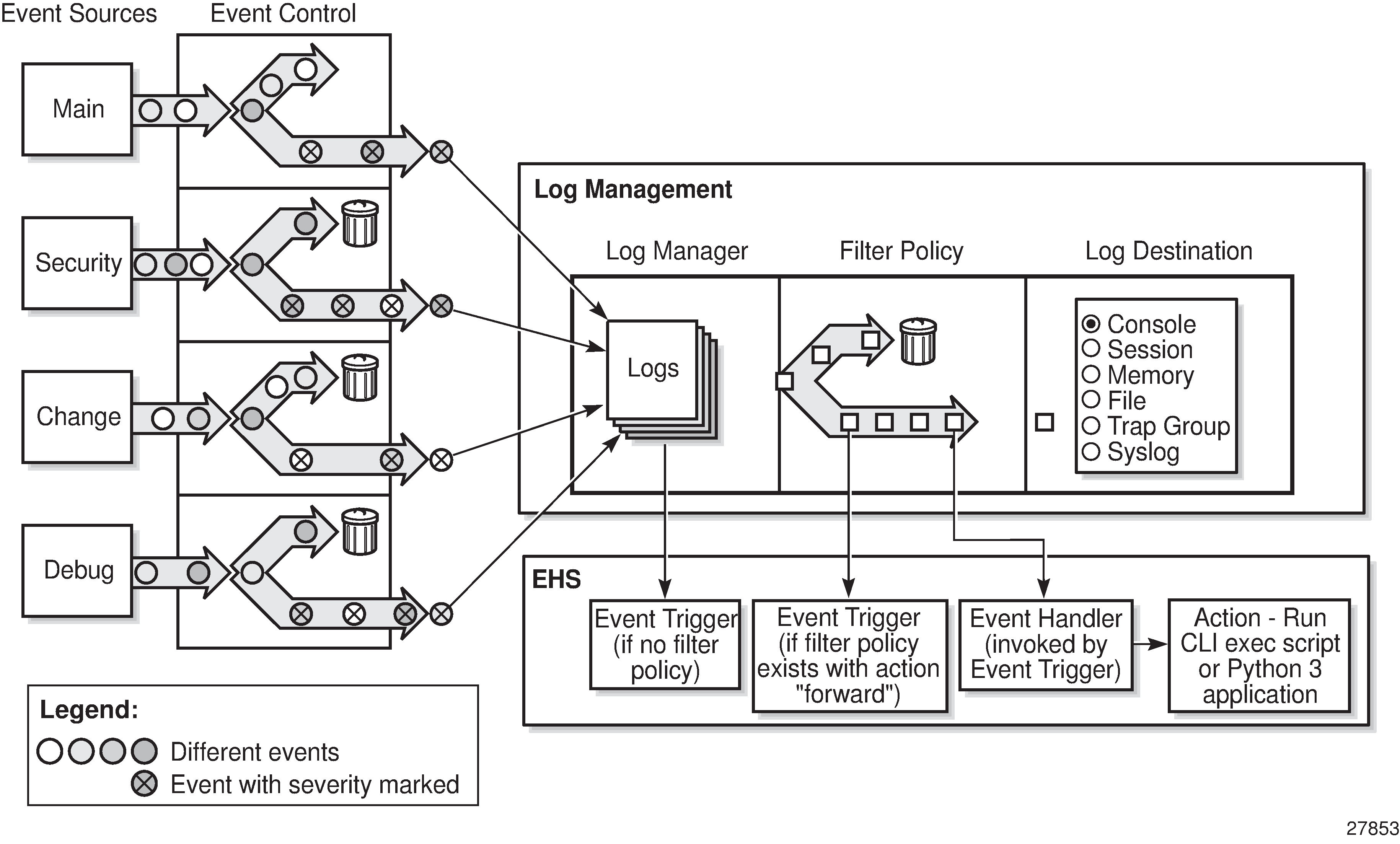 Event Sources
Event Control

Main
Security
Change
Debug

Log Management

Log Manager
Filter Policy
Log Destination

Logs

Console
Session
Memory
File
Trap Group
Syslog

EHS

Event Trigger (if no filter policy)

Event Trigger (if filter policy exists with action "forward")

Event Handler (invoked by Event Trigger)

Action - Run CLI exec script or Python 3 application

Legend:
Different events
Event with severity marked

27853